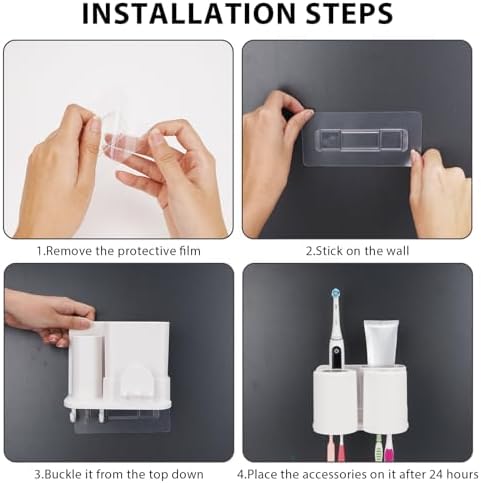 INSTALLATION STEPS

1.Remove the protective film

2.Stick on the wall

3.Buckle it from the top down

4.Place the accessories on it after 24 hours