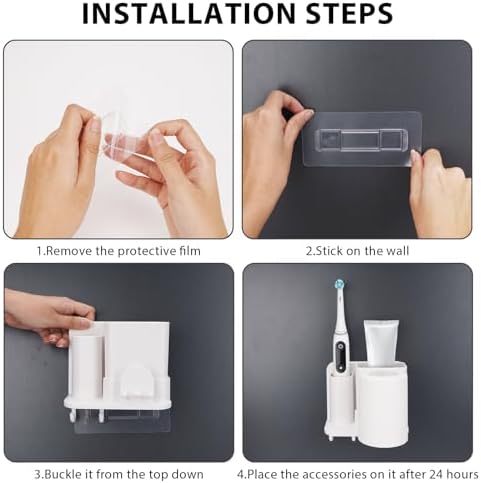 INSTALLATION STEPS

1.Remove the protective film

2.Stick on the wall

3.Buckle it from the top down

4.Place the accessories on it after 24 hours