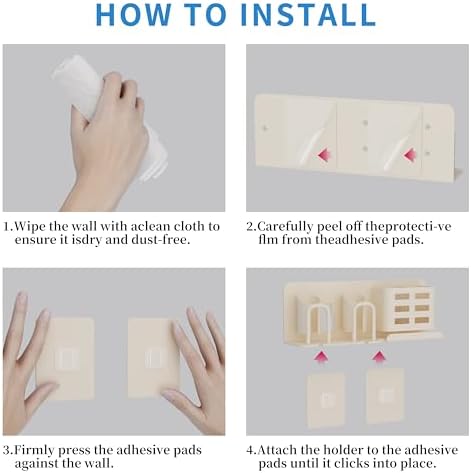 HOW TO INSTALL

1.Wipe the wall with aclean cloth to ensure it isdry and dust-free.

2.Carefully peel off theprotecti-ve flm from theadhesive pads.

3.Firmly press the adhesive pads against the wall.

4.Attach the holder to the adhesive pads until it clicks into place.