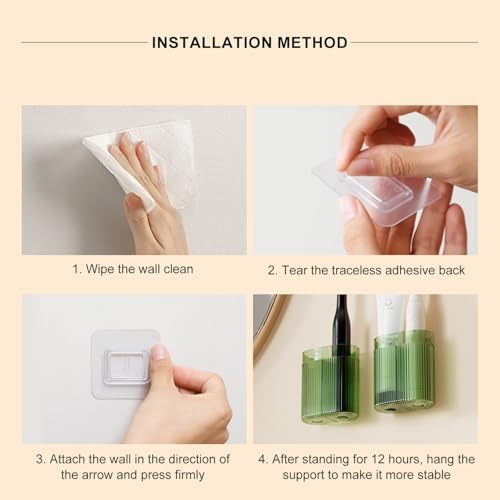 INSTALLATION METHOD

1. Wipe the wall clean

2. Tear the traceless adhesive back

3. Attach the wall in the direction of the arrow and press firmly

4. After standing for 12 hours, hang the support to make it more stable