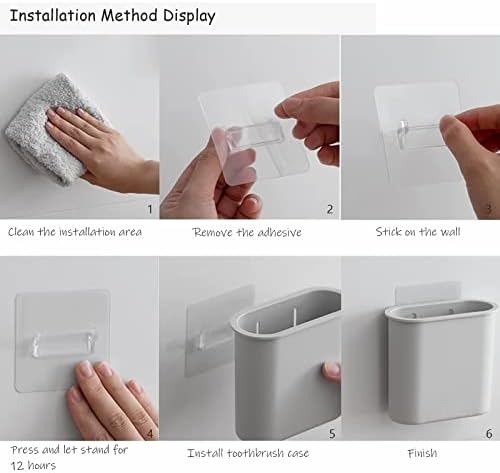 Installation Method Display

1
Clean the installation area

2
Remove the adhesive

3
Stick on the wall

4
Press and let stand for 12 hours

5
Install toothbrush case

6
Finish