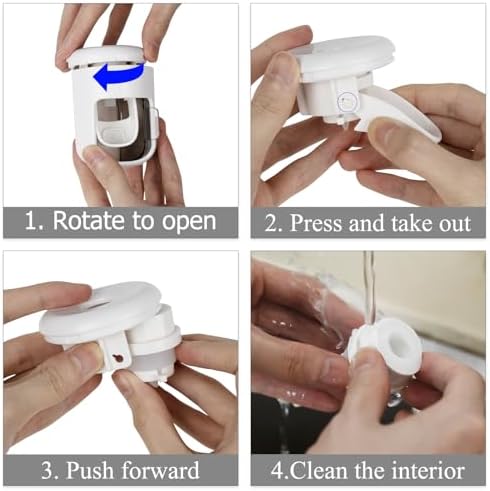 1. Rotate to open

2. Press and take out

3. Push forward

4.Clean the interior