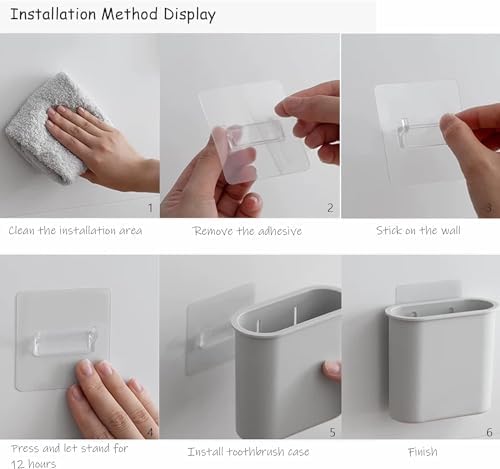 Installation Method Display

1
Clean the installation area

2
Remove the adhesive

3
Stick on the wall

4
Press and let stand for 12 hours

5
Install toothbrush case

6
Finish