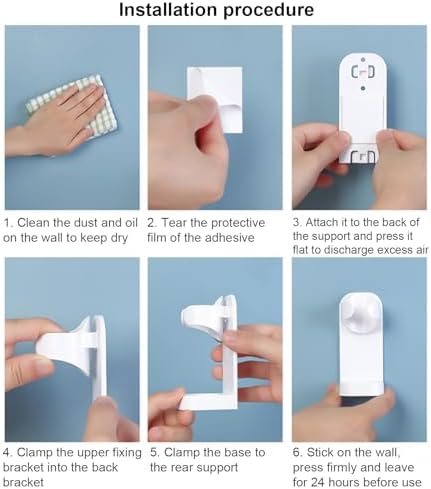 Installation procedure

1. Clean the dust and oil on the wall to keep dry

2. Tear the protective film of the adhesive

3. Attach it to the back of the support and press it flat to discharge excess air

4. Clamp the upper fixing bracket into the back bracket

5. Clamp the base to the rear support

6. Stick on the wall, press firmly and leave for 24 hours before use