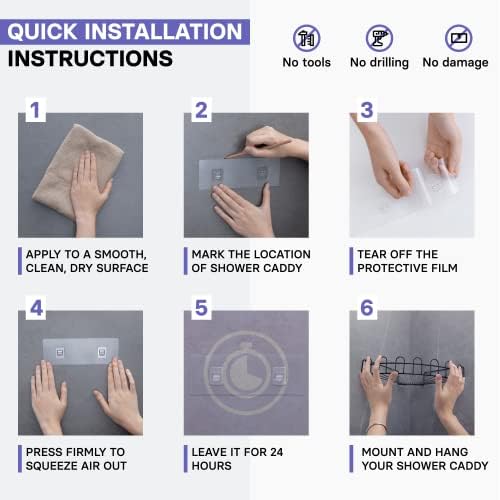 QUICK INSTALLATION
INSTRUCTIONS

No tools
No drilling
No damage

1
APPLY TO A SMOOTH, CLEAN, DRY SURFACE

2
MARK THE LOCATION OF SHOWER CADDY

3
TEAR OFF THE PROTECTIVE FILM

4
PRESS FIRMLY TO SQUEEZE AIR OUT

5
LEAVE IT FOR 24 HOURS

6
MOUNT AND HANG YOUR SHOWER CADDY