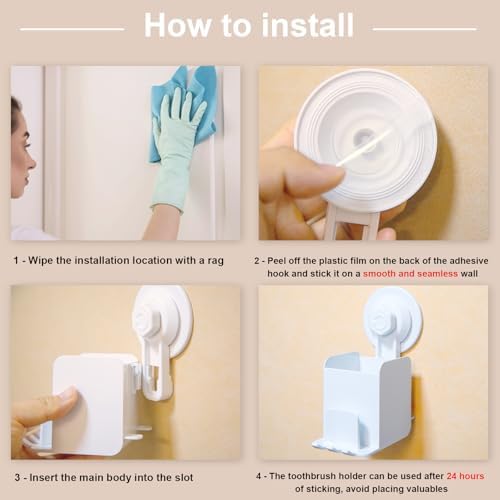 How to install

1 - Wipe the installation location with a rag

2 - Peel off the plastic film on the back of the adhesive hook and stick it on a smooth and seamless wall

3 - Insert the main body into the slot

4 - The toothbrush holder can be used after 24 hours of sticking, avoid placing valuables