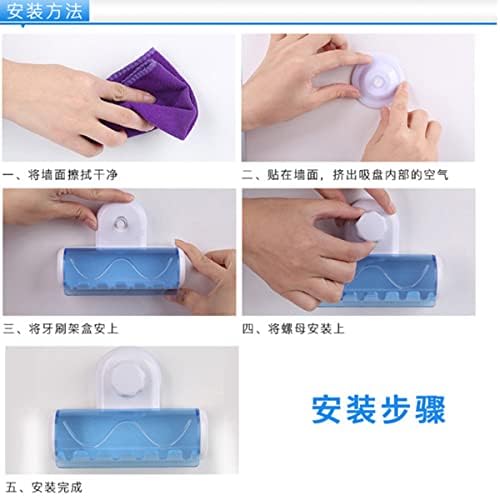 安装方法

一、将墙面擦拭干净

二、贴在墙面，挤出吸盘内部的空气

三、将牙刷架盒安上

四、将螺母安装上

五、安装完成

安装步骤