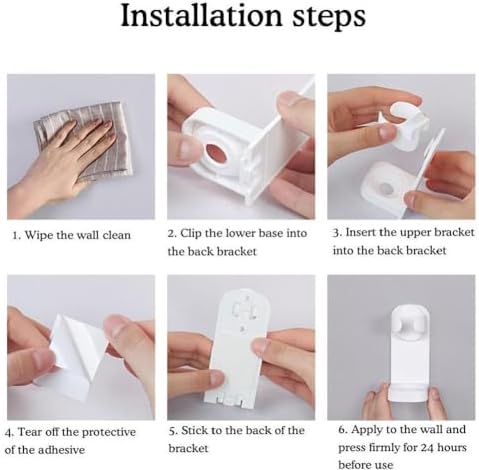 Installation steps

1. Wipe the wall clean

2. Clip the lower base into the back bracket

3. Insert the upper bracket into the back bracket

4. Tear off the protective of the adhesive

5. Stick to the back of the bracket

6. Apply to the wall and press firmly for 24 hours before use