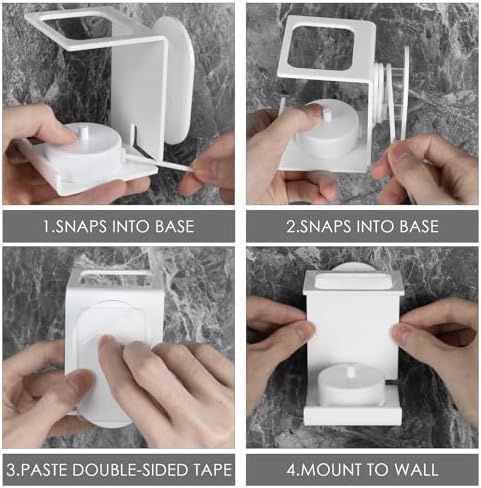 1.SNAPS INTO BASE

2.SNAPS INTO BASE

3.PASTE DOUBLE-SIDED TAPE

4.MOUNT TO WALL