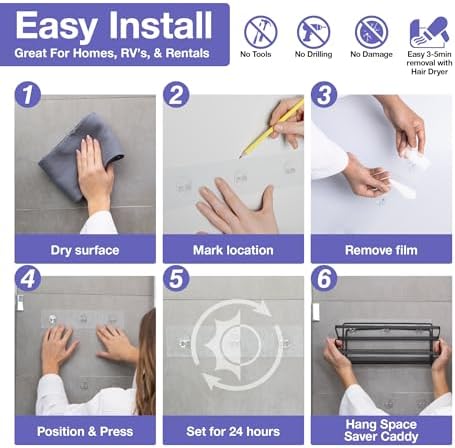 Easy Install
Great For Homes, RV's, & Rentals

No Tools

No Drilling

No Damage

Easy 3-5min removal with Hair Dryer

1
Dry surface

2
Mark location

3
Remove film

4
Position & Press

5
Set for 24 hours

6
Hang Space Saver Caddy