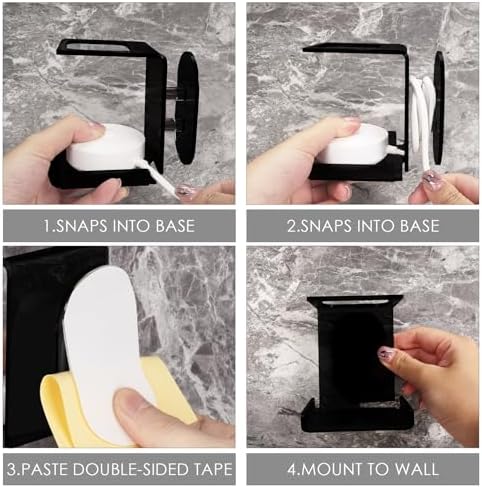 1.SNAPS INTO BASE

2.SNAPS INTO BASE

3.PASTE DOUBLE-SIDED TAPE

4.MOUNT TO WALL