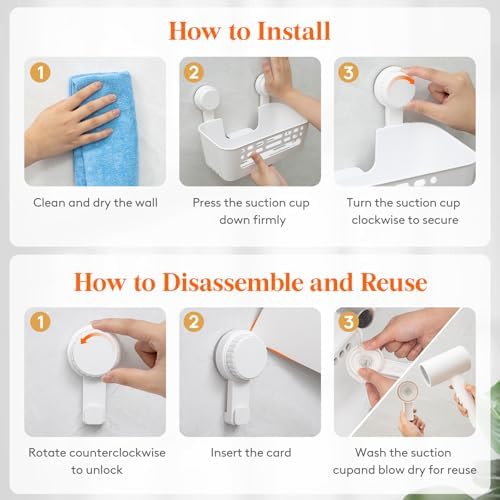 How to Install

1

Clean and dry the wall

2

Press the suction cup down firmly

3

Turn the suction cup clockwise to secure

How to Disassemble and Reuse

1

Rotate counterclockwise to unlock

2

Insert the card

3

Wash the suction cupand blow dry for reuse