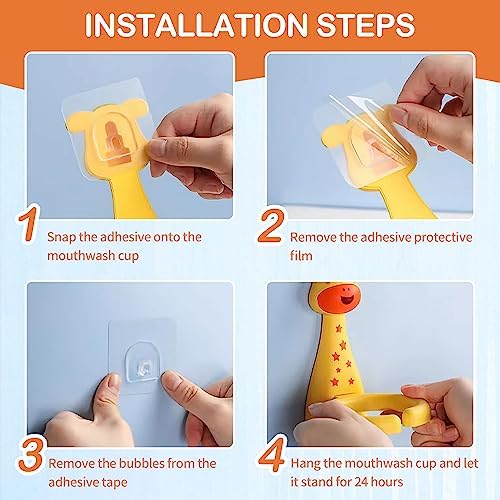 INSTALLATION STEPS

1 Snap the adhesive onto the mouthwash cup

2 Remove the adhesive protective film

3 Remove the bubbles from the adhesive tape

4 Hang the mouthwash cup and let it stand for 24 hours