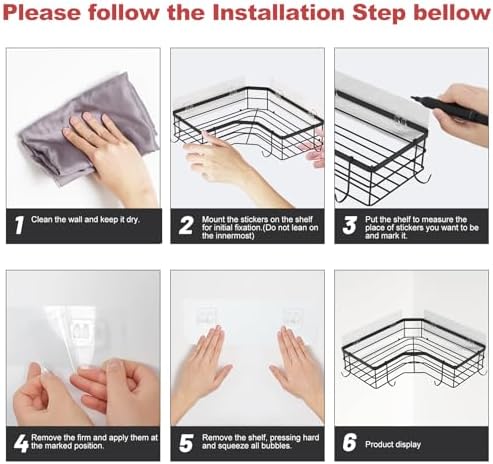 Please follow the Installation Step bellow

1 Clean the wall and keep it dry.

2 Mount the stickers on the shelf for initial fixation.(Do not lean on the innermost)

3 Put the shelf to measure the place of stickers you want to be and mark it.

4 Remove the firm and apply them at the marked position.

5 Remove the shelf, pressing hard and squeeze all bubbles.

6 Product display