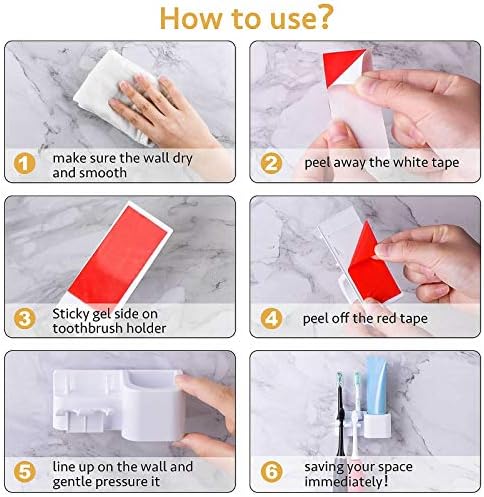 How to use?

1 make sure the wall dry and smooth

2 peel away the white tape

3 Sticky gel side on toothbrush holder

4 peel off the red tape

5 line up on the wall and gentle pressure it

6 saving your space immediately!