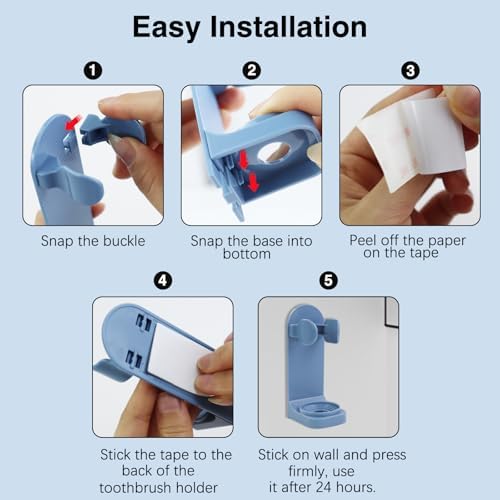 Easy Installation

1

Snap the buckle

2

Snap the base into bottom

3

Peel off the paper on the tape

4

Stick the tape to the back of the toothbrush holder

5

Stick on wall and press firmly, use it after 24 hours.