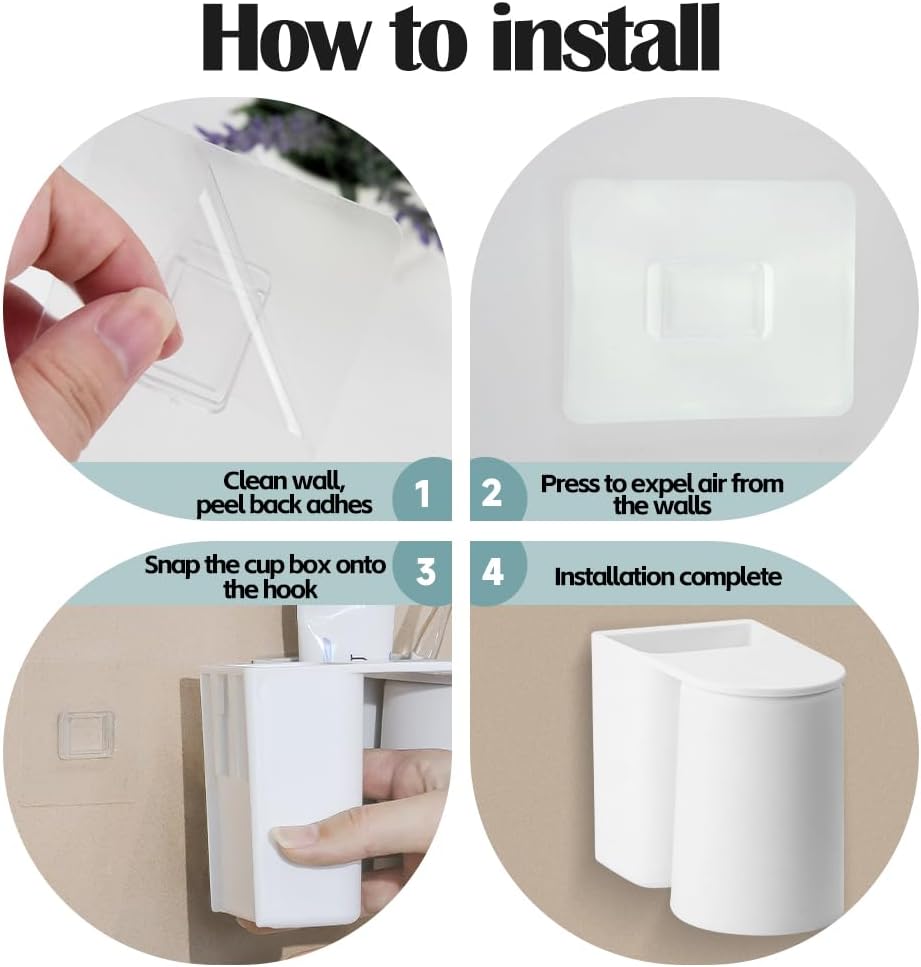 How to install

Clean wall, peel back adhes

1

2

Press to expel air from the walls

Snap the cup box onto the hook

3

4

Installation complete