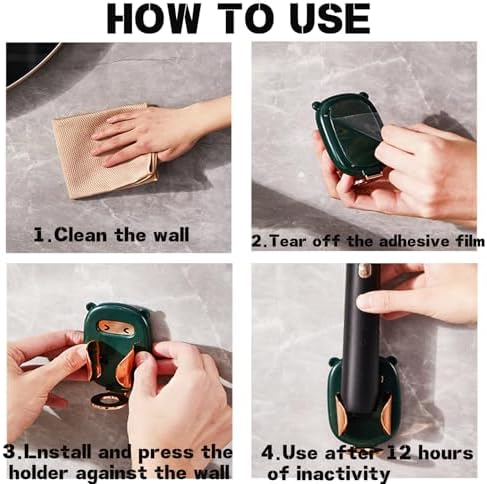 HOW TO USE

1.Clean the wall

2.Tear off the adhesive film

3.Lnstall and press the holder against the wall

4.Use after 12 hours of inactivity