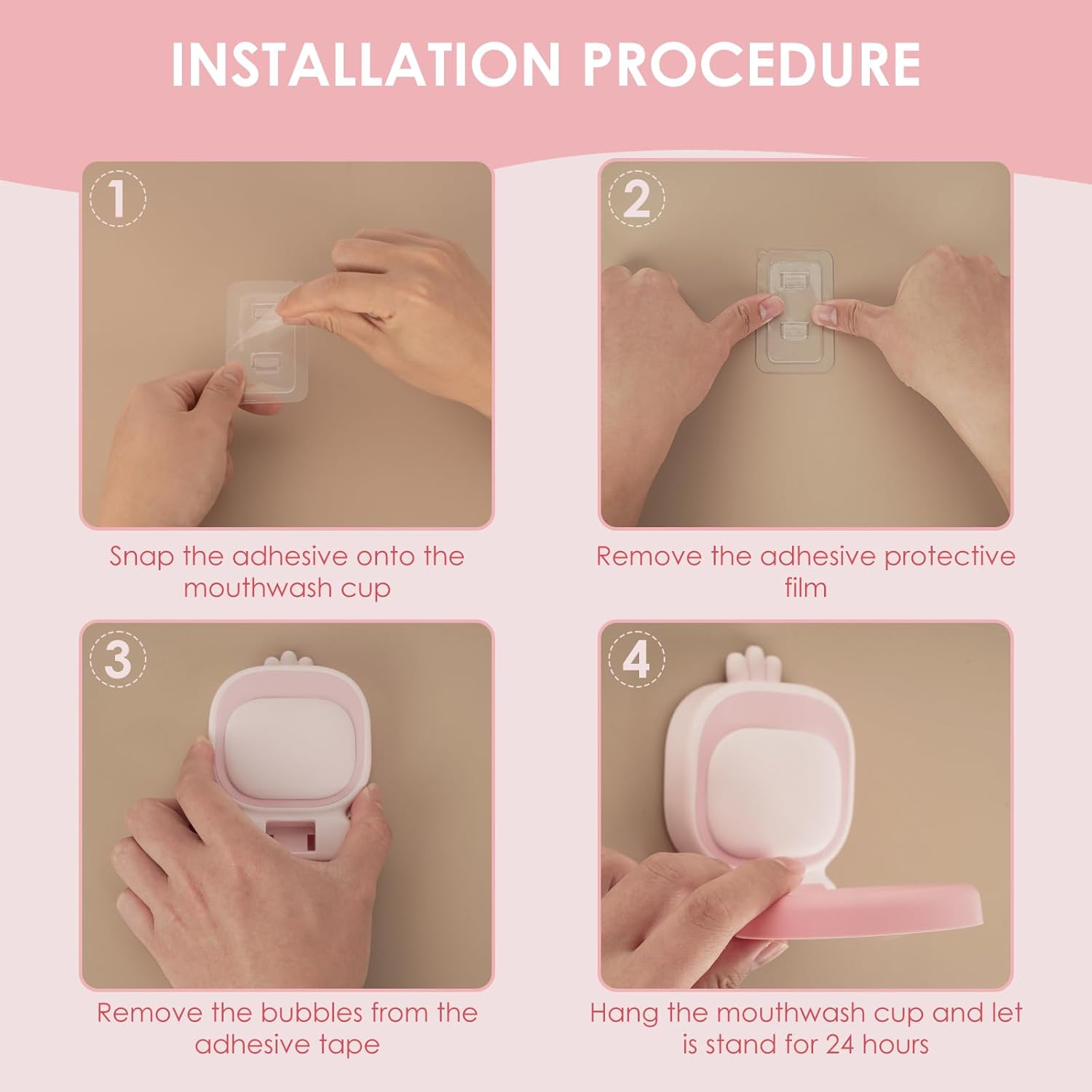 INSTALLATION PROCEDURE

1

Snap the adhesive onto the mouthwash cup

2

Remove the adhesive protective film

3

Remove the bubbles from the adhesive tape

4

Hang the mouthwash cup and let is stand for 24 hours