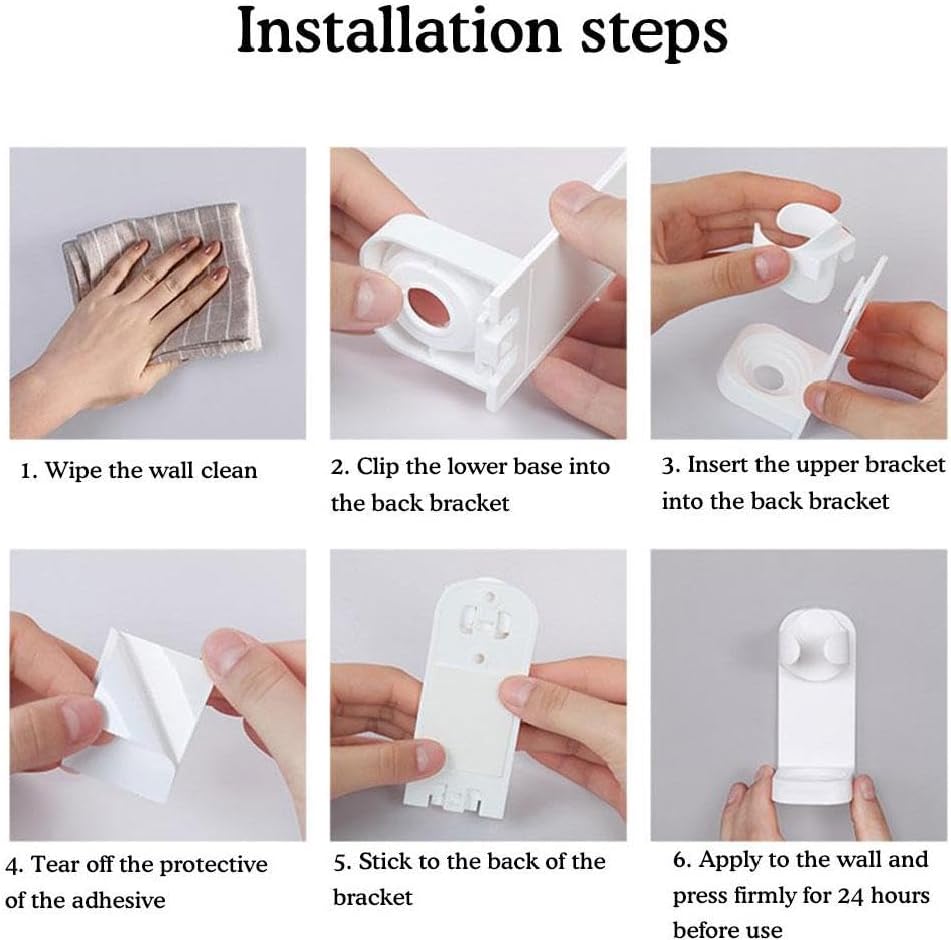 Installation steps

1. Wipe the wall clean

2. Clip the lower base into the back bracket

3. Insert the upper bracket into the back bracket

4. Tear off the protective of the adhesive

5. Stick to the back of the bracket

6. Apply to the wall and press firmly for 24 hours before use