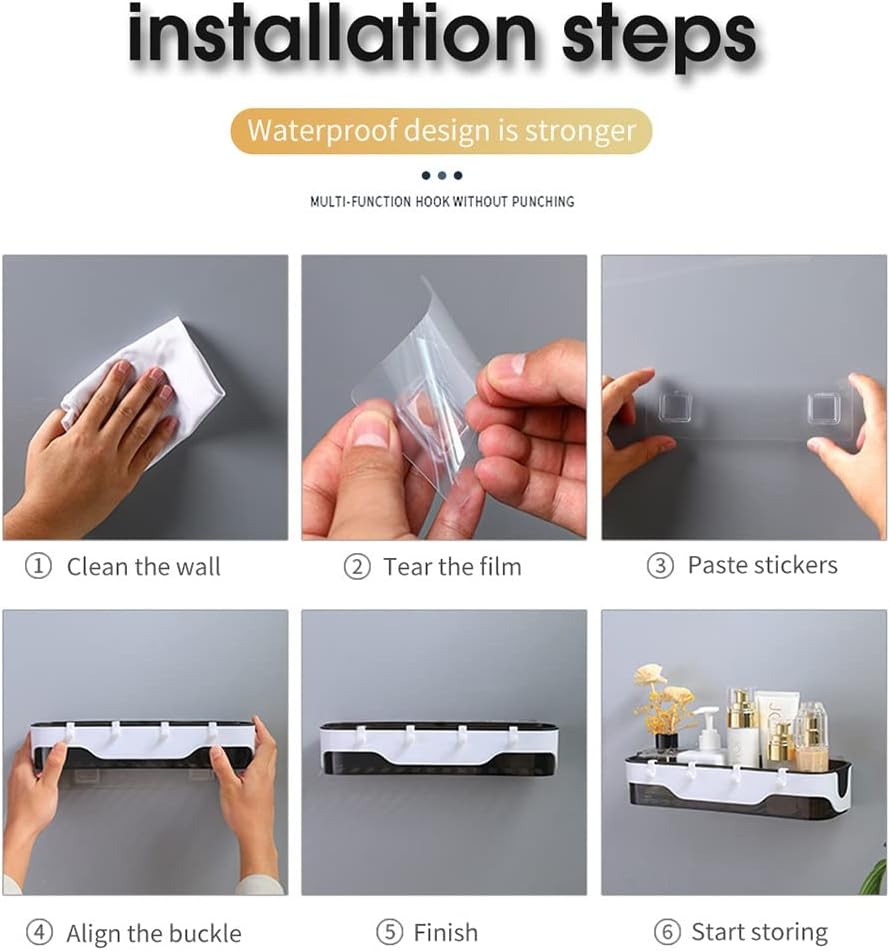 installation steps

Waterproof design is stronger

MULTI-FUNCTION HOOK WITHOUT PUNCHING

① Clean the wall

② Tear the film

③ Paste stickers

④ Align the buckle

⑤ Finish

⑥ Start storing