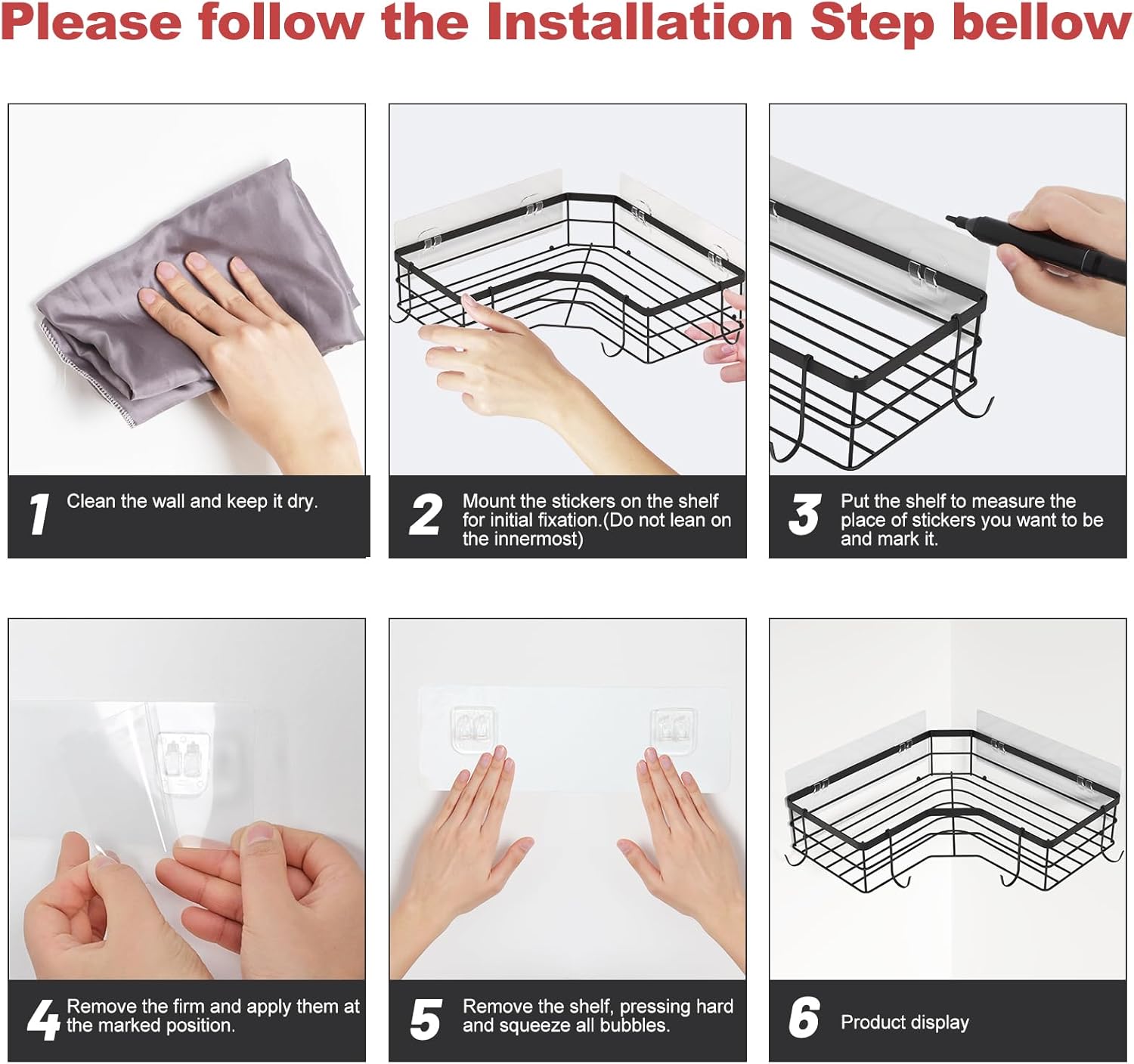 Please follow the Installation Step bellow

1 Clean the wall and keep it dry.

2 Mount the stickers on the shelf for initial fixation.(Do not lean on the innermost)

3 Put the shelf to measure the place of stickers you want to be and mark it.

4 Remove the firm and apply them at the marked position.

5 Remove the shelf, pressing hard and squeeze all bubbles.

6 Product display