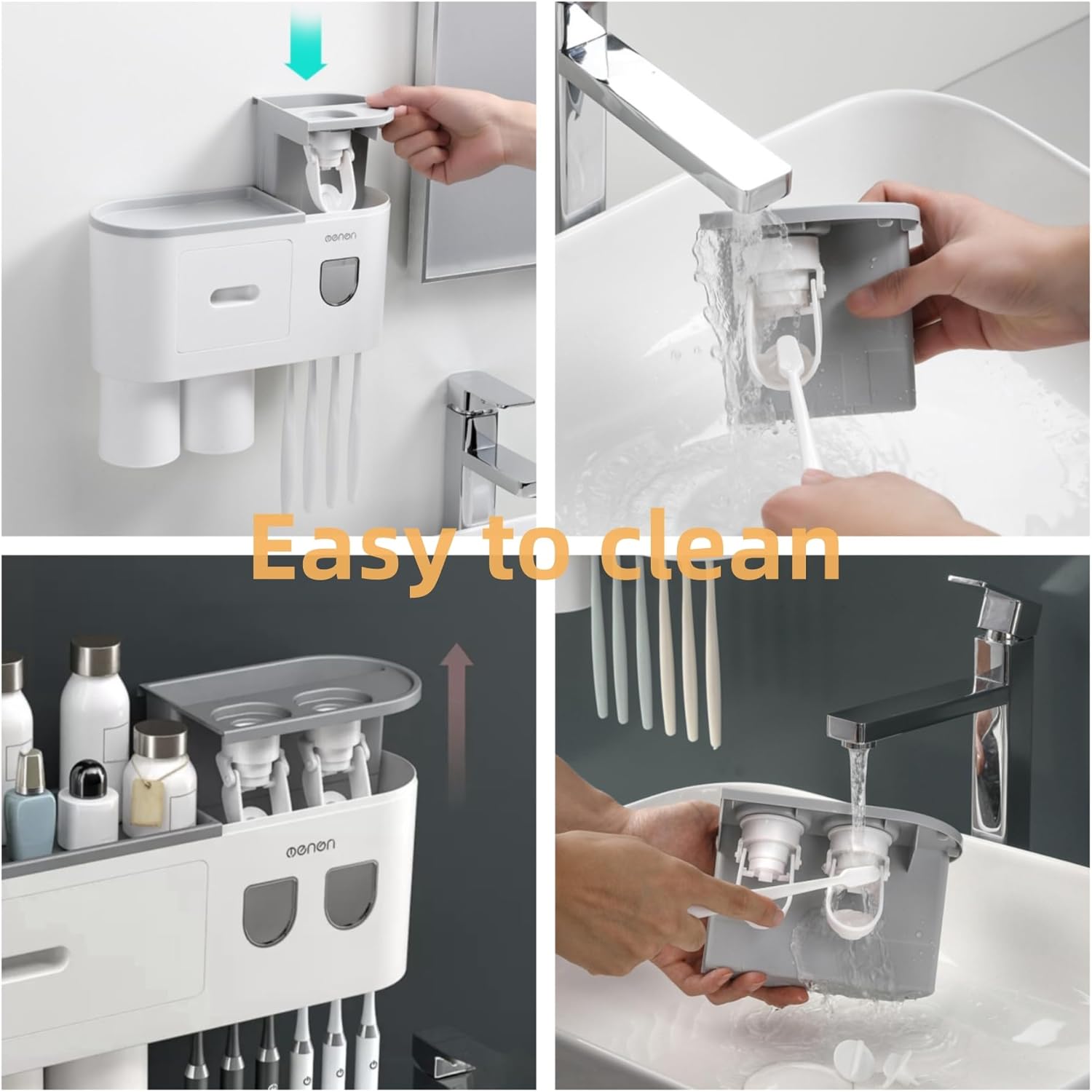 oenon

Easy to clean

oenon