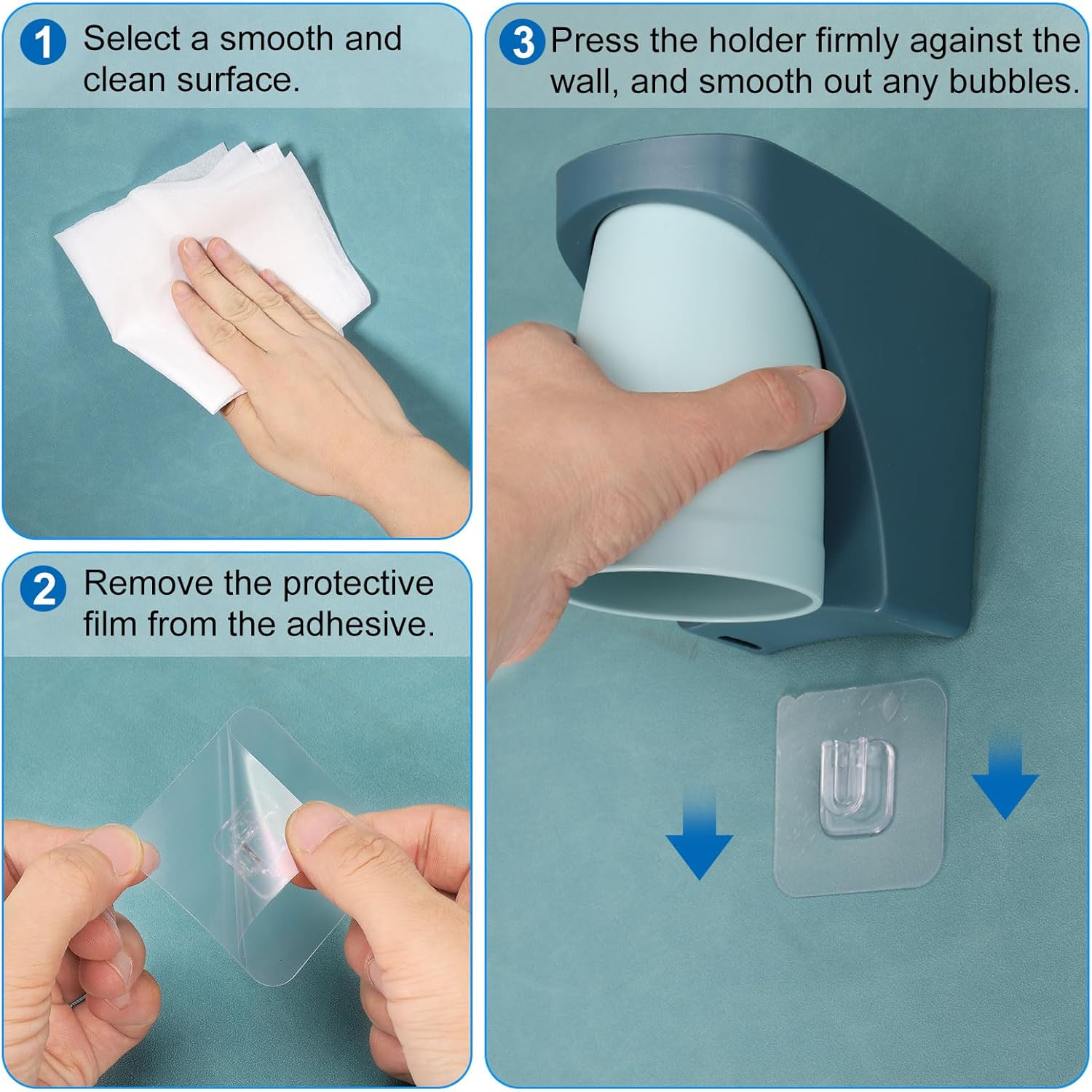 1 Select a smooth and clean surface.

2 Remove the protective film from the adhesive.

3 Press the holder firmly against the wall, and smooth out any bubbles.