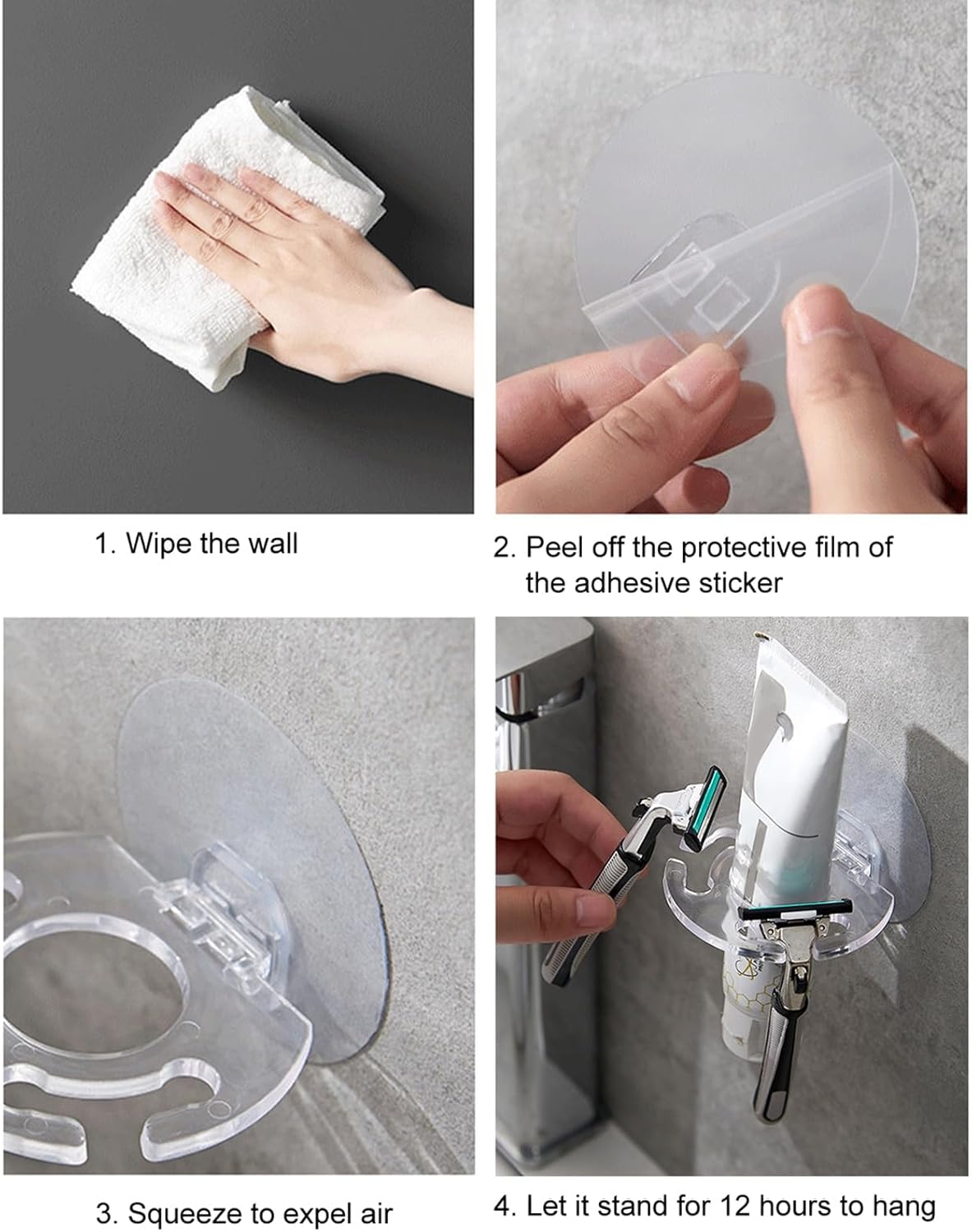 1. Wipe the wall

2. Peel off the protective film of the adhesive sticker

3. Squeeze to expel air

4. Let it stand for 12 hours to hang