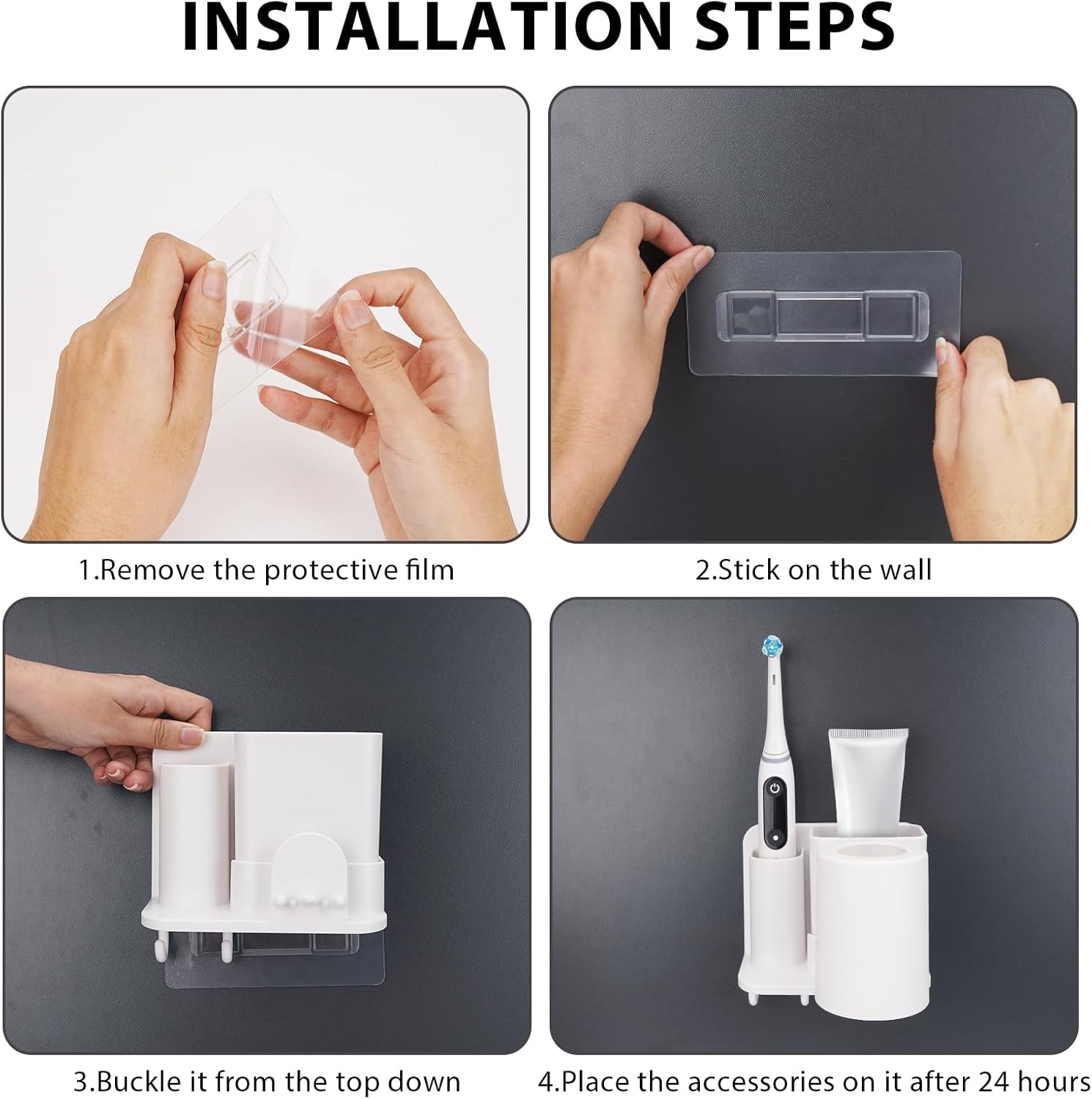 INSTALLATION STEPS

1.Remove the protective film

2.Stick on the wall

3.Buckle it from the top down

4.Place the accessories on it after 24 hours