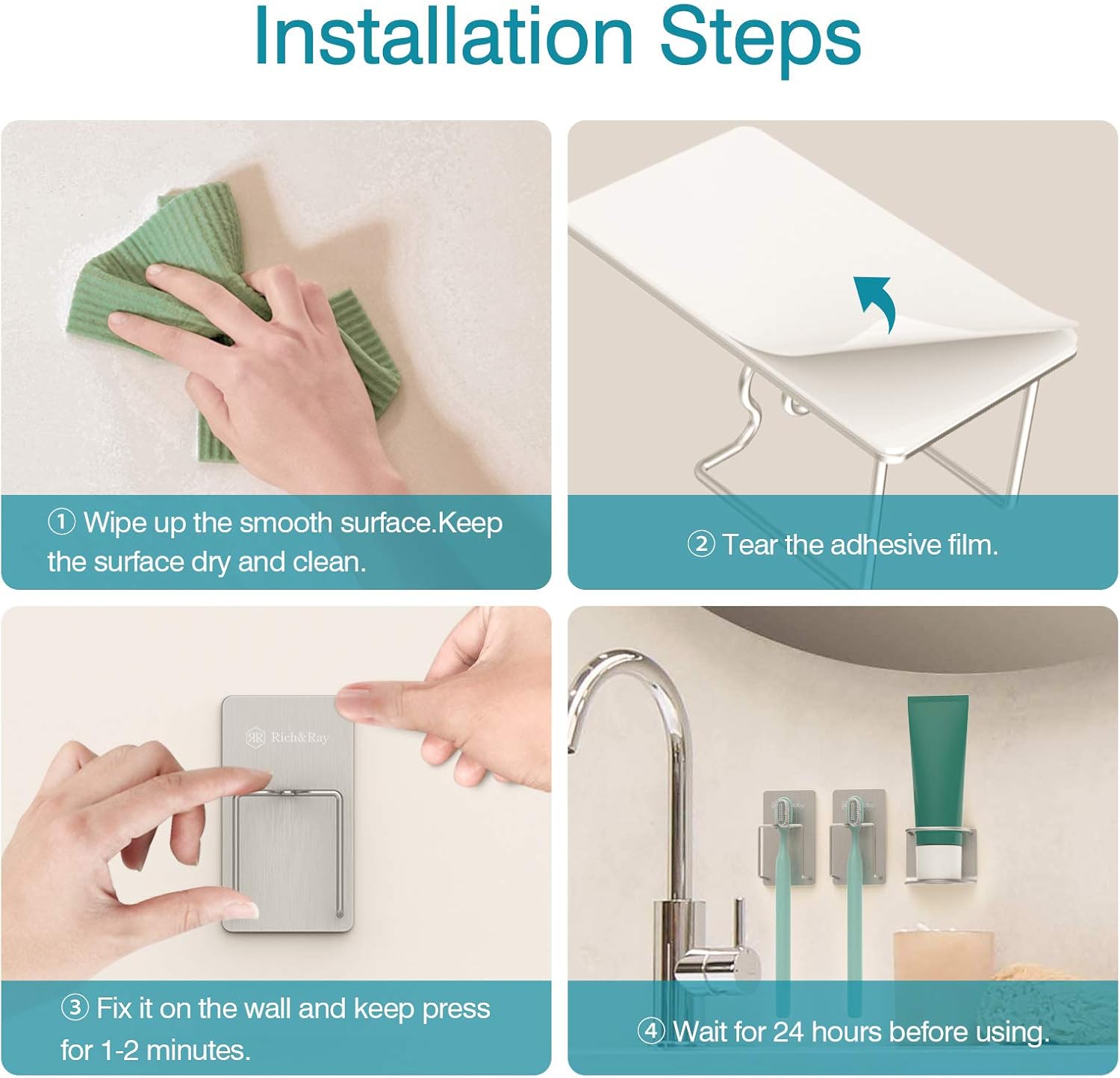 Installation Steps

① Wipe up the smooth surface.Keep the surface dry and clean.

② Tear the adhesive film.

Rich&Ray

③ Fix it on the wall and keep press for 1-2 minutes.

④ Wait for 24 hours before using.