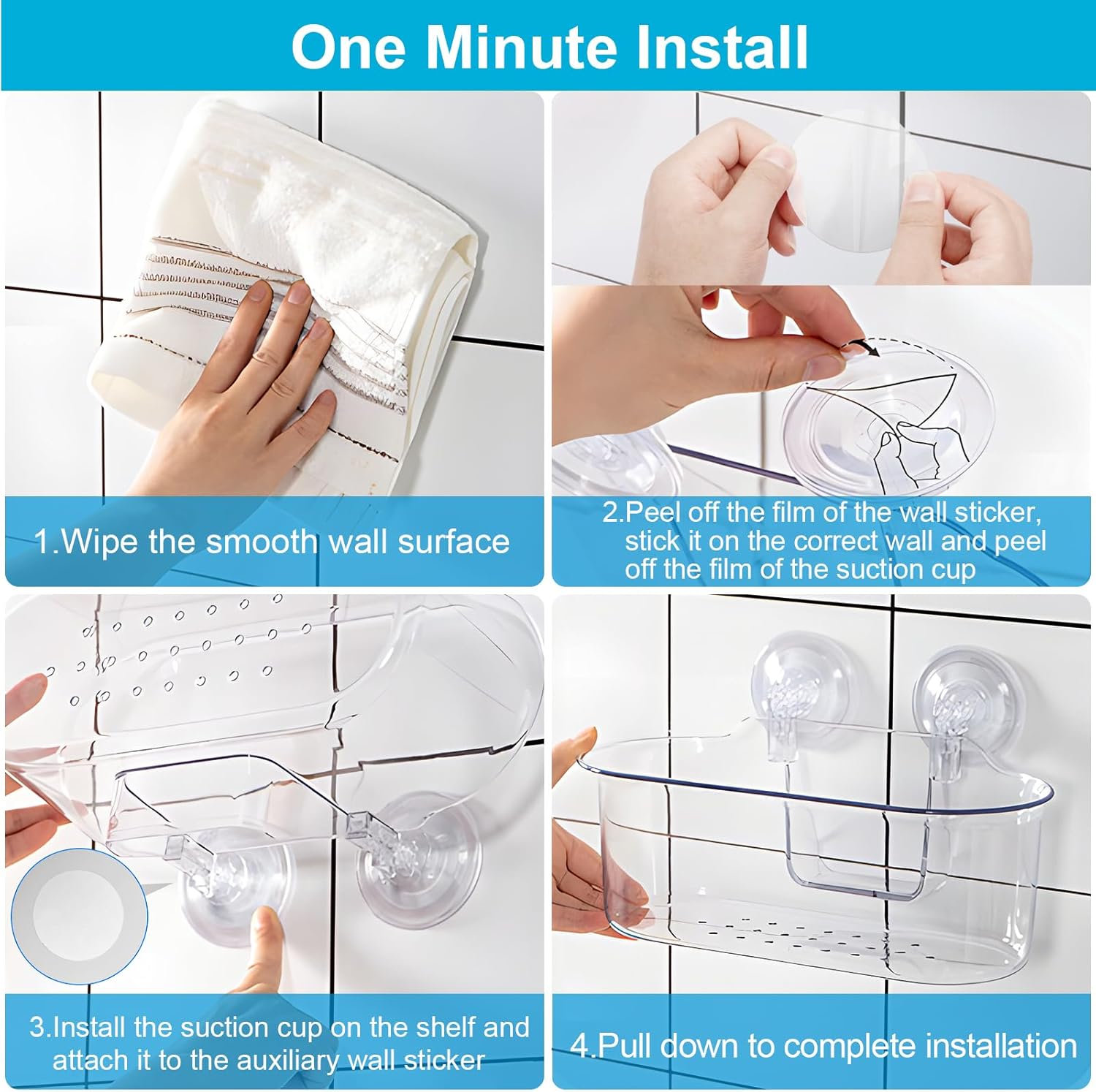 One Minute Install

1.Wipe the smooth wall surface

2.Peel off the film of the wall sticker, stick it on the correct wall and peel off the film of the suction cup

3.Install the suction cup on the shelf and attach it to the auxiliary wall sticker

4.Pull down to complete installation