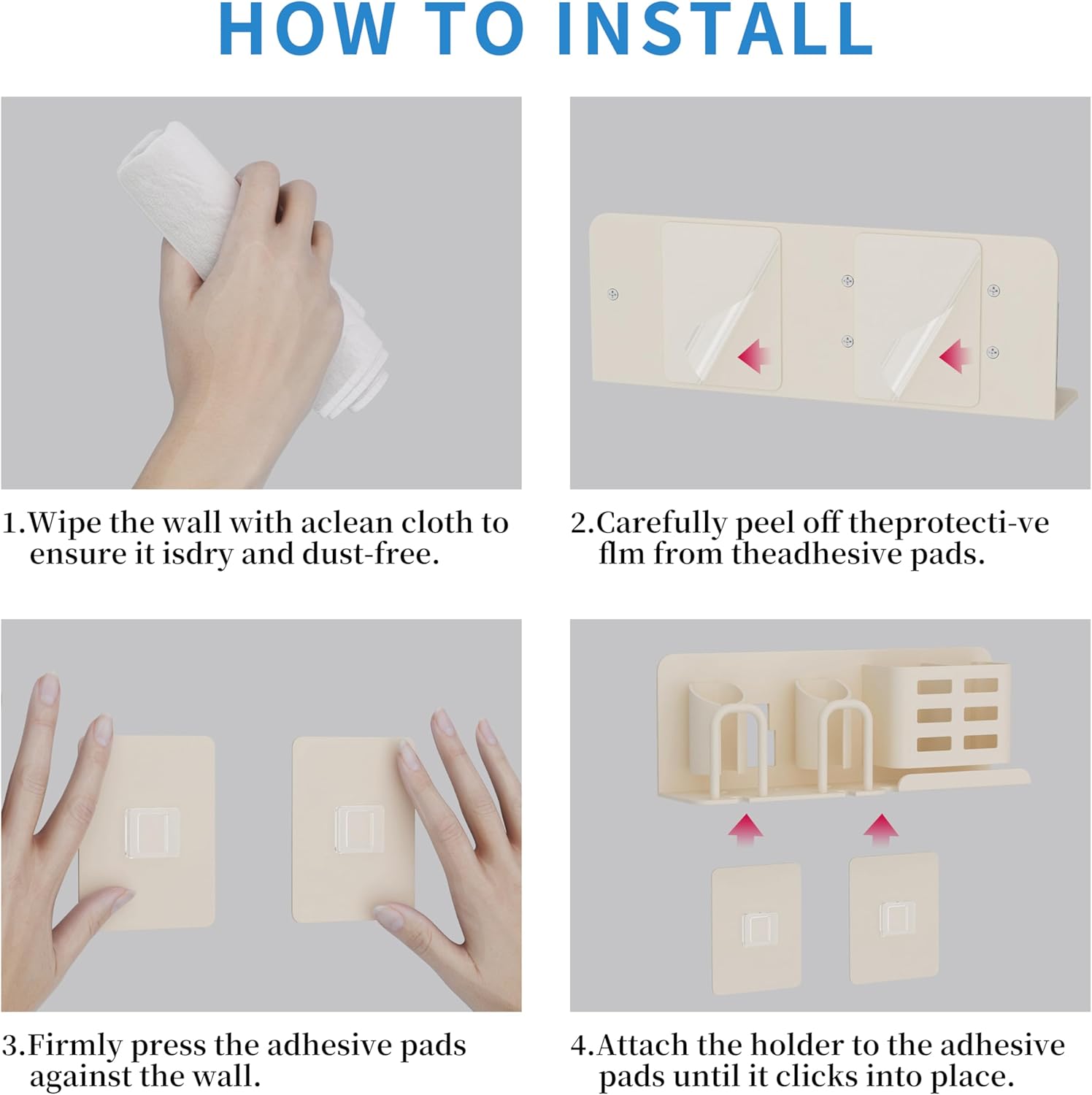 HOW TO INSTALL

1.Wipe the wall with aclean cloth to ensure it isdry and dust-free.

2.Carefully peel off theprotecti-ve flm from theadhesive pads.

3.Firmly press the adhesive pads against the wall.

4.Attach the holder to the adhesive pads until it clicks into place.