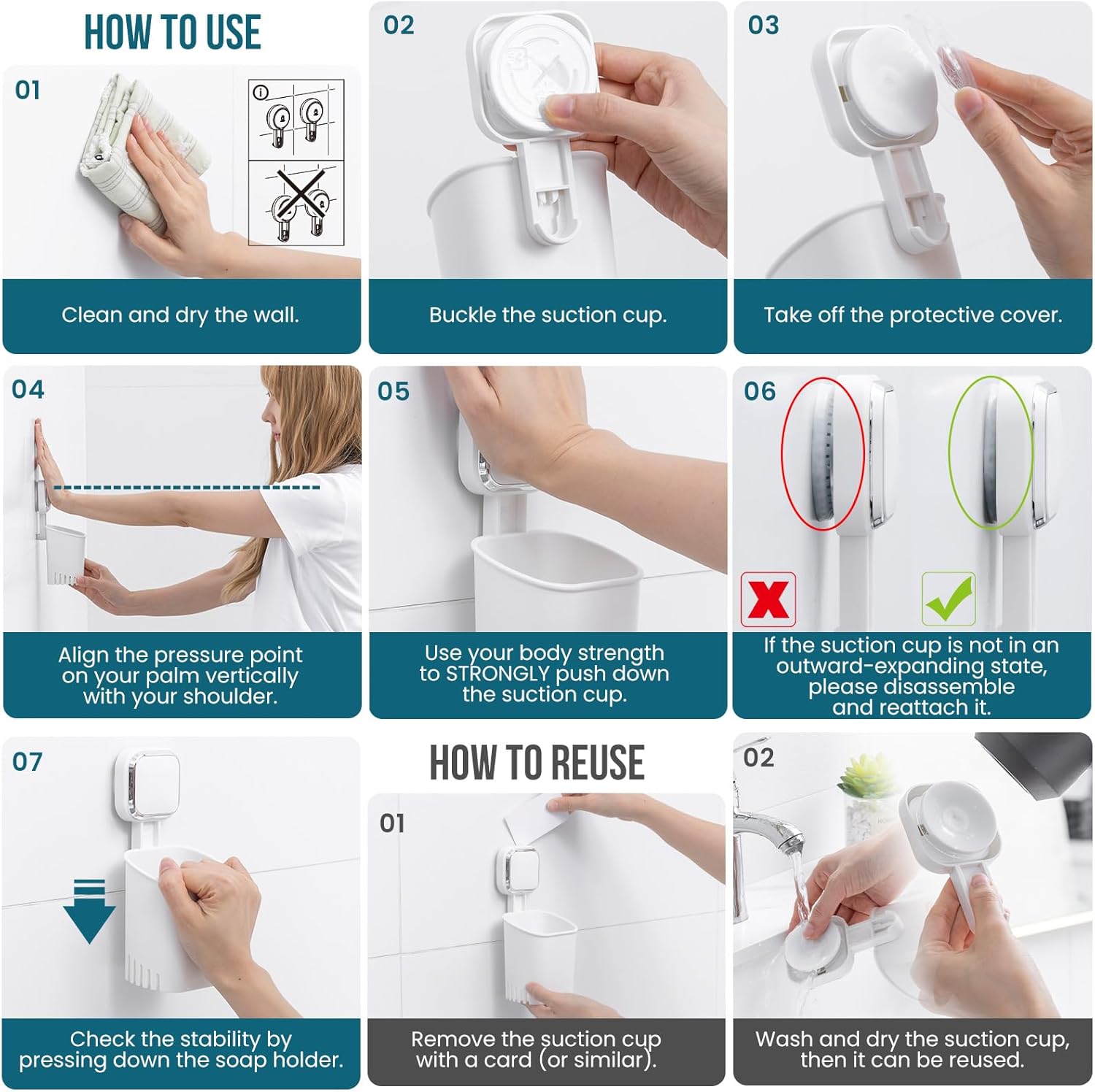 HOW TO USE

01

Clean and dry the wall.

02

Buckle the suction cup.

03

Take off the protective cover.

04

Align the pressure point on your palm vertically with your shoulder.

05

Use your body strength to STRONGLY push down the suction cup.

06

If the suction cup is not in an outward-expanding state, please disassemble and reattach it.

07

Check the stability by pressing down the soap holder.

HOW TO REUSE

01

Remove the suction cup with a card (or similar).

02

Wash and dry the suction cup, then it can be reused.