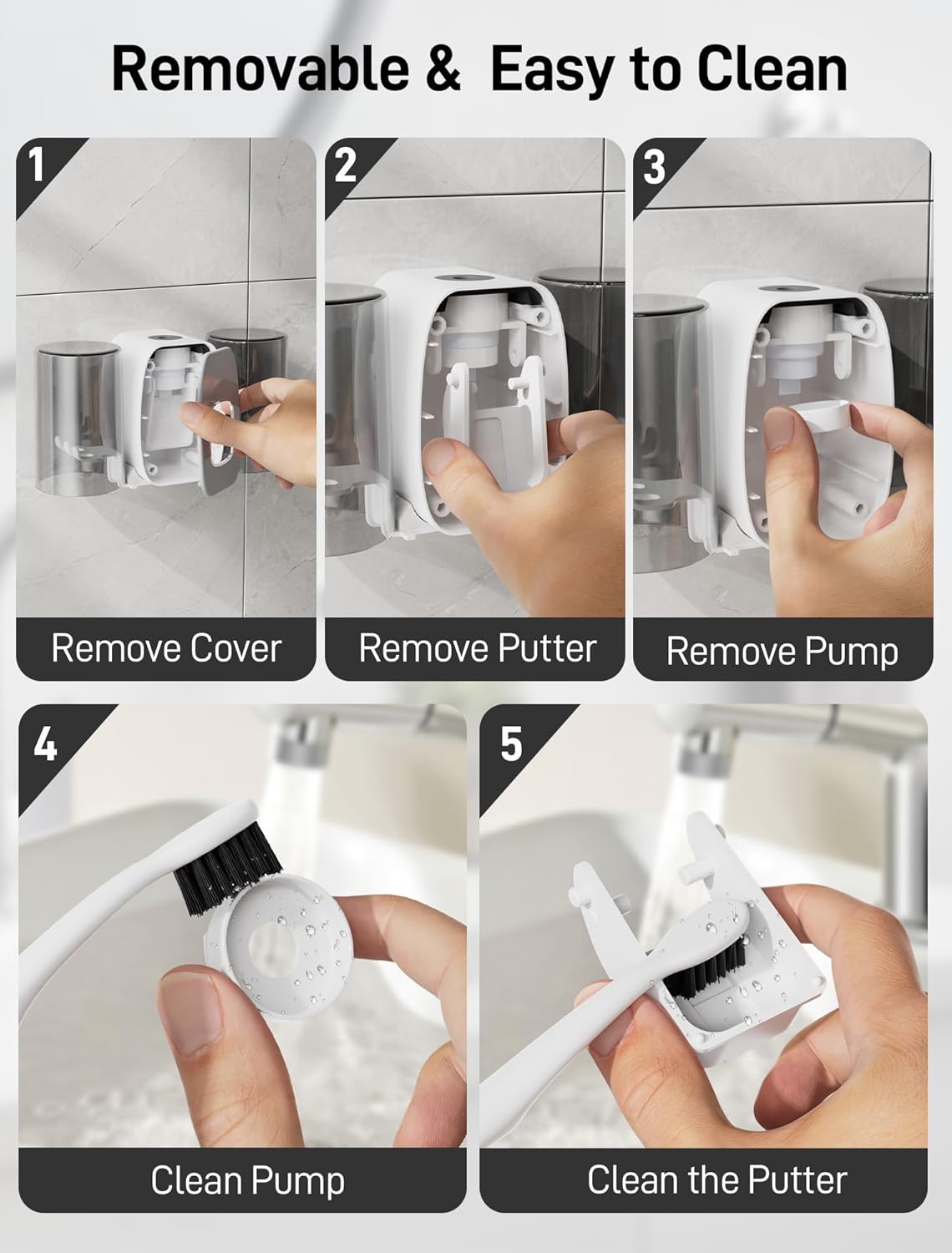 Removable & Easy to Clean

1

Remove Cover

2

Remove Putter

3

Remove Pump

4

Clean Pump

5

Clean the Putter