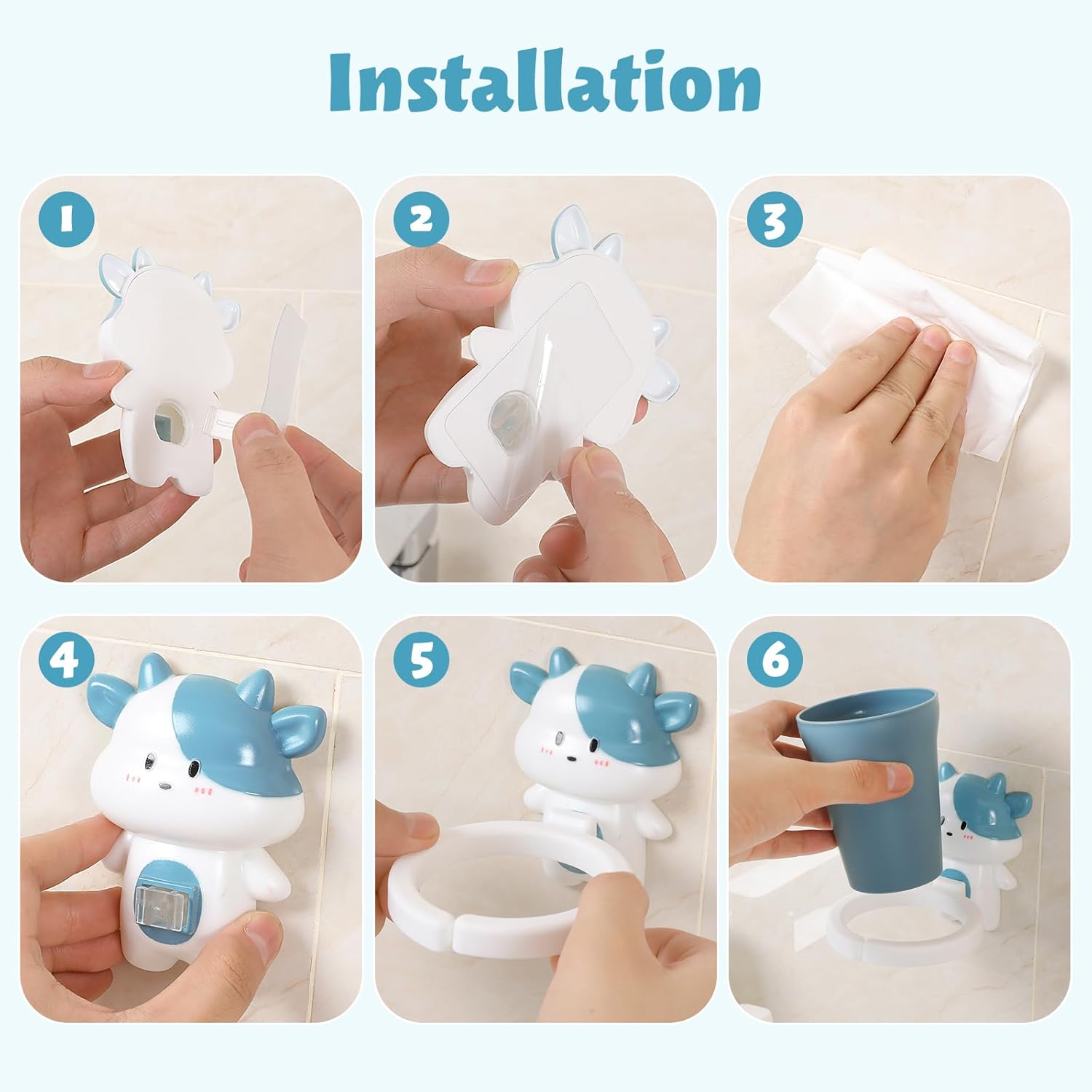 Installation

1

2

3

4

5

6