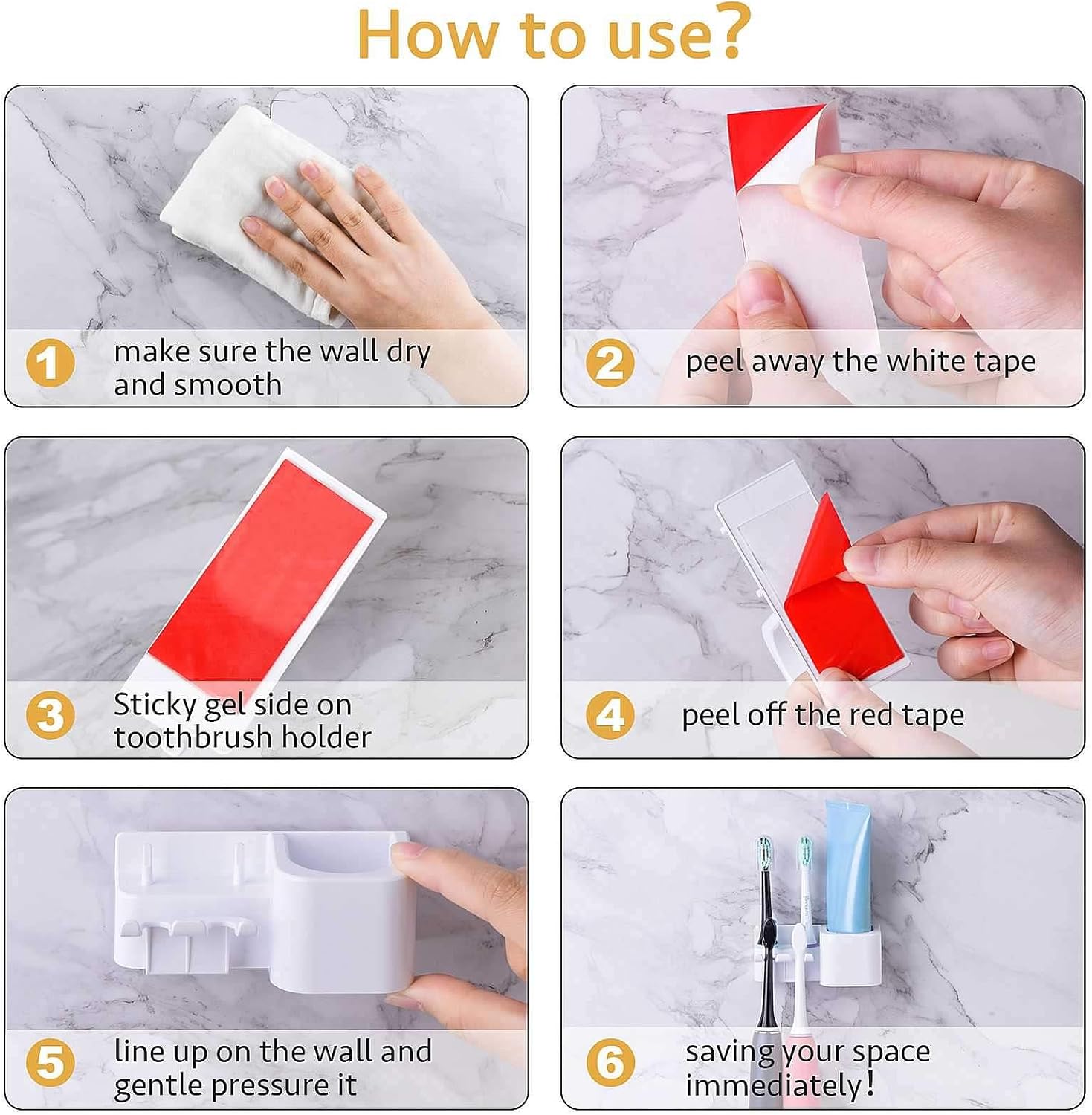 How to use?

1 make sure the wall dry and smooth

2 peel away the white tape

3 Sticky gel side on toothbrush holder

4 peel off the red tape

5 line up on the wall and gentle pressure it

6 saving your space immediately!