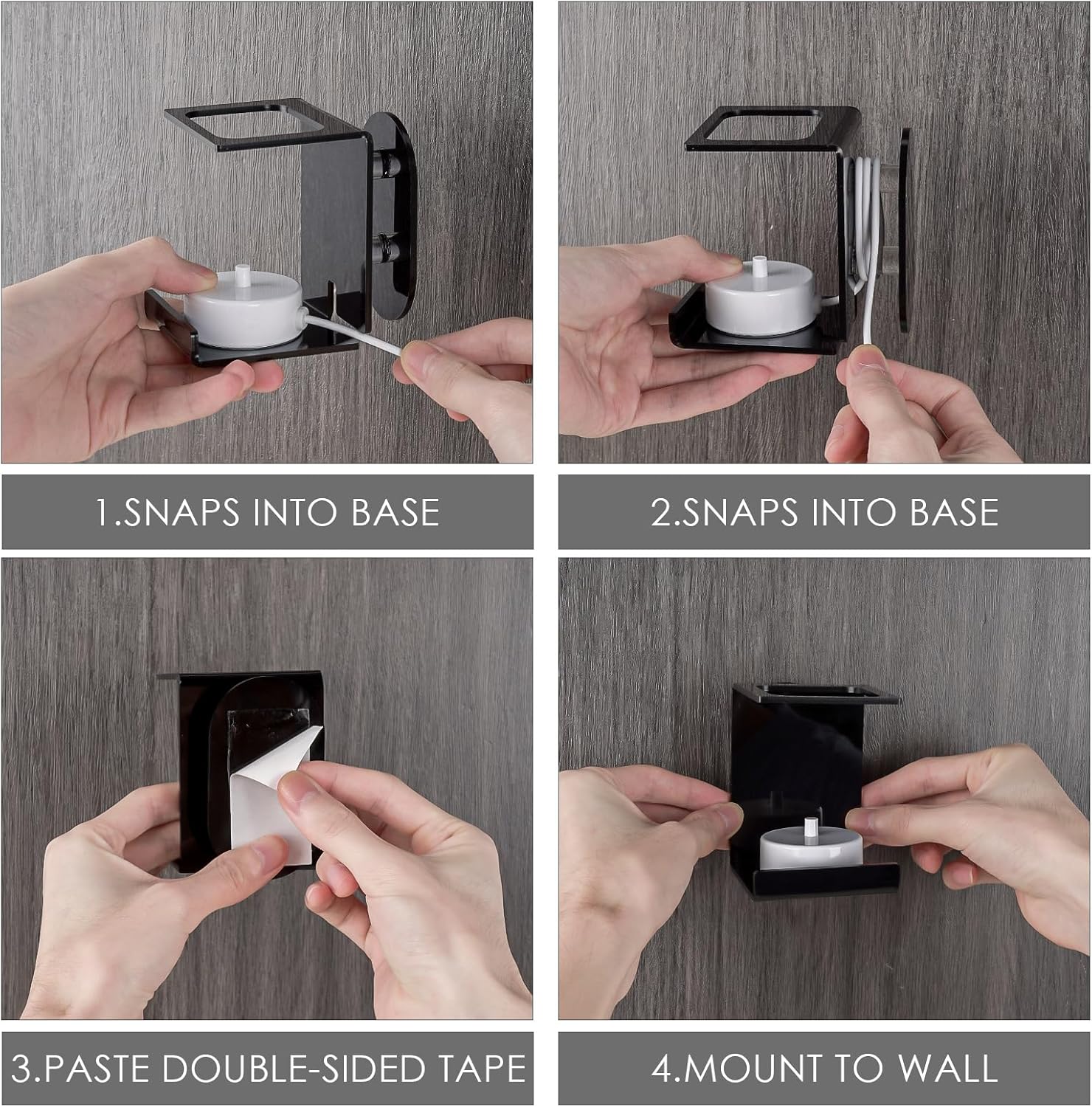 1.SNAPS INTO BASE

2.SNAPS INTO BASE

3.PASTE DOUBLE-SIDED TAPE

4.MOUNT TO WALL