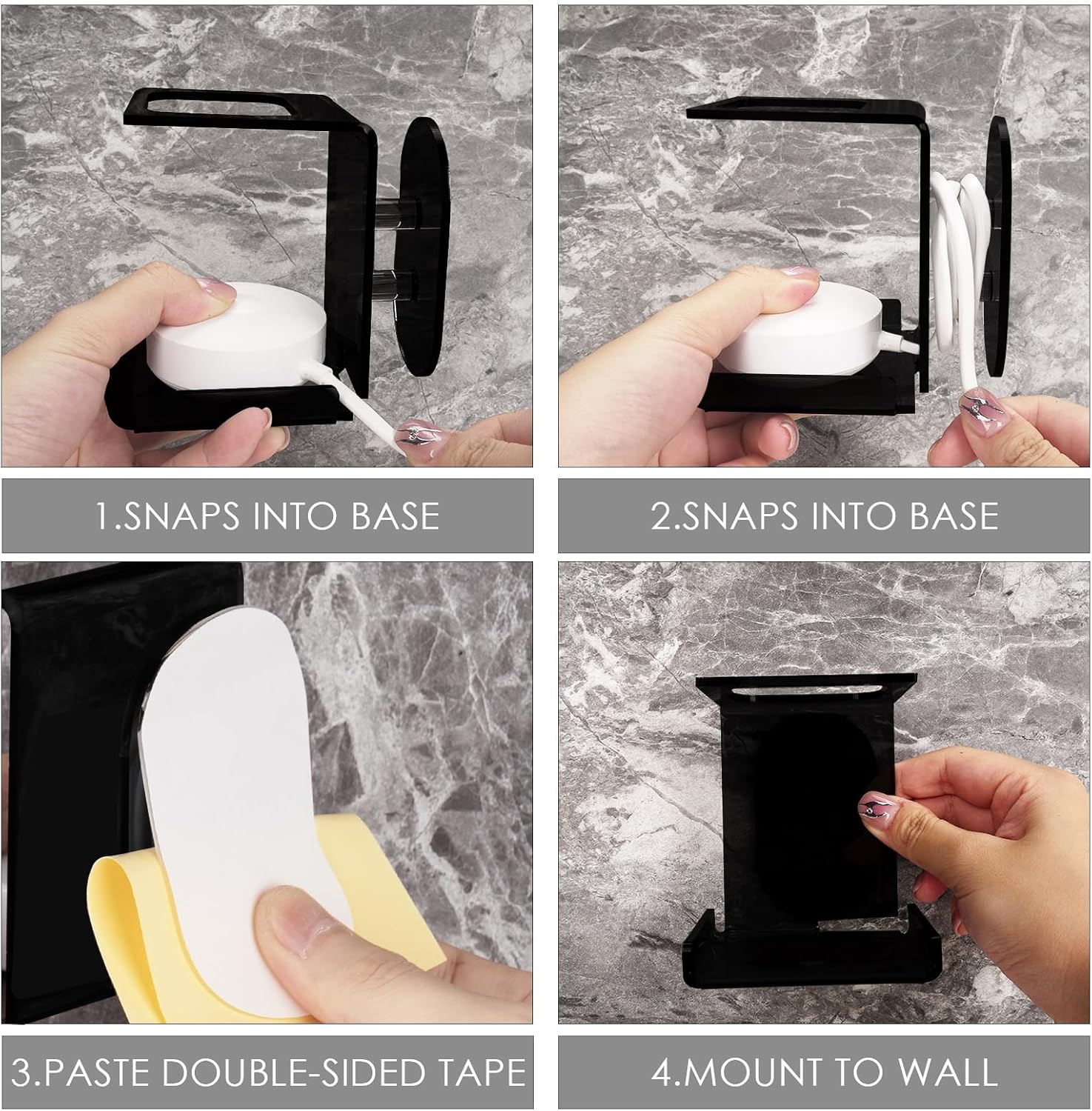 1.SNAPS INTO BASE

2.SNAPS INTO BASE

3.PASTE DOUBLE-SIDED TAPE

4.MOUNT TO WALL